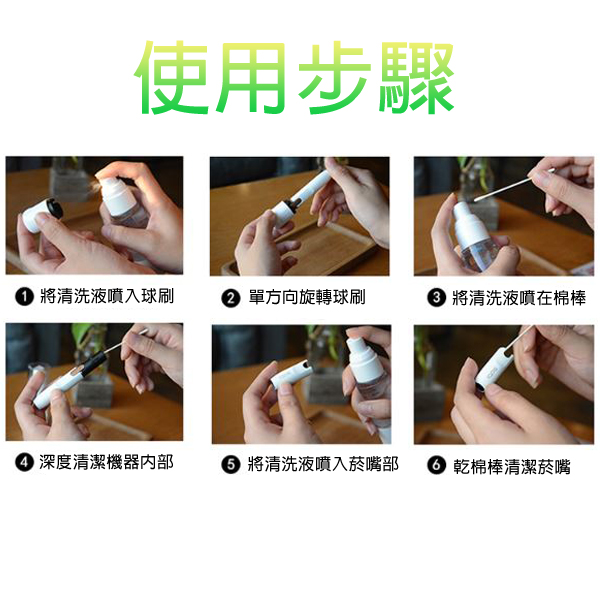 使用步驟

❶ 將清洗液噴入球刷

❷ 單方向旋轉球刷

❸ 將清洗液噴在棉棒

❹ 深度清潔機器內部

❺ 將清洗液噴入菸嘴部

❻ 乾棉棒清潔菸嘴